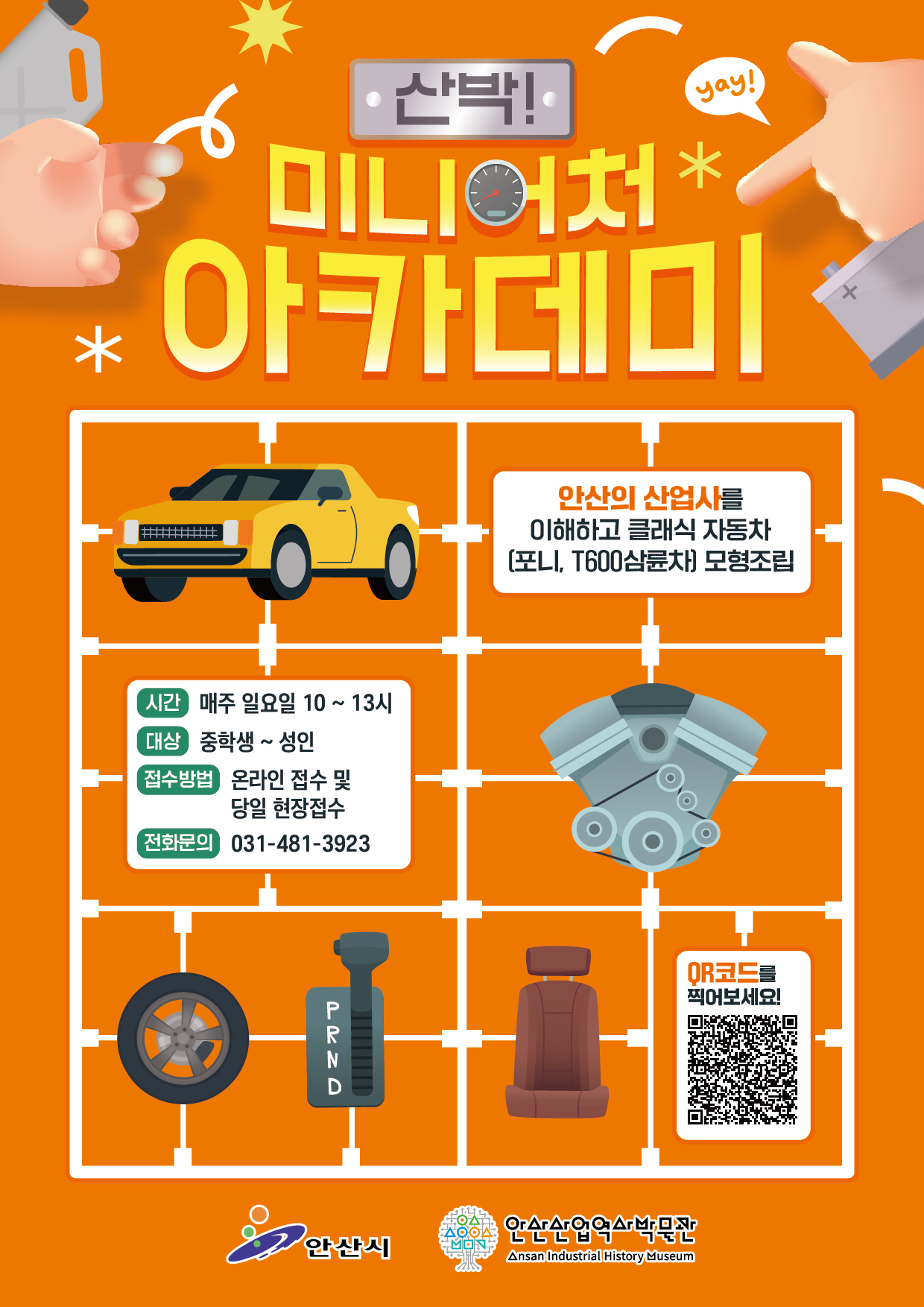 산박!

yay!

미니어처
아카데미

안산의 산업사를
이해하고 클래식 자동차
(포니, T600삼륜차) 모형조립

시간 매주 일요일 10 ~ 13시
대상 중학생 ~ 성인
접수방법 온라인 접수 및
당일 현장접수
전화문의 031-481-3923

P
R
N
D

QR코드를
찍어보세요!

안산시

안산산업역사박물관
Ansan Industrial History Museum