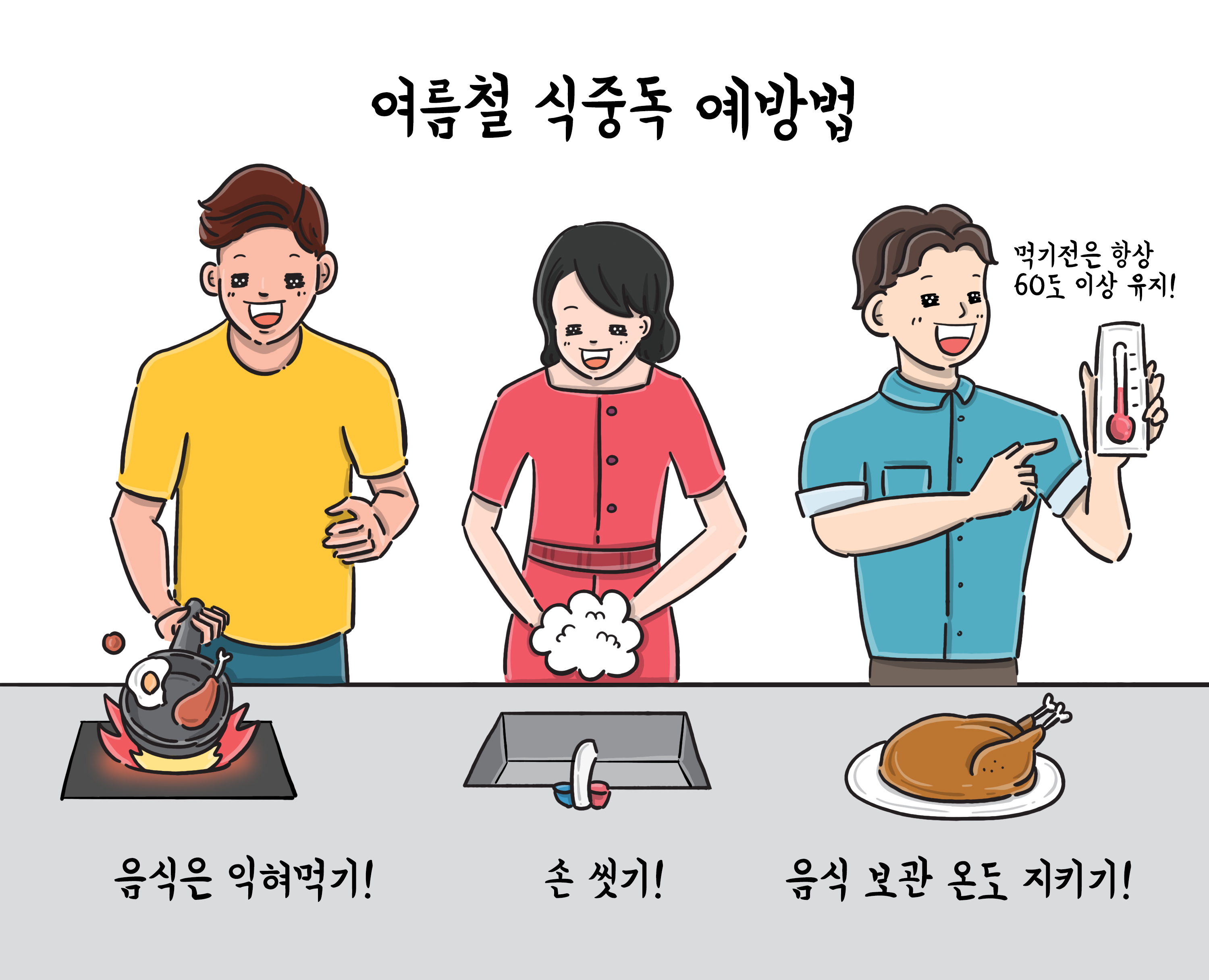 여름철 식중독 예방법

먹기전은 항상
60도 이상 유지!

음식은 익혀먹기!

손 씻기!

음식 보관 온도 지키기!